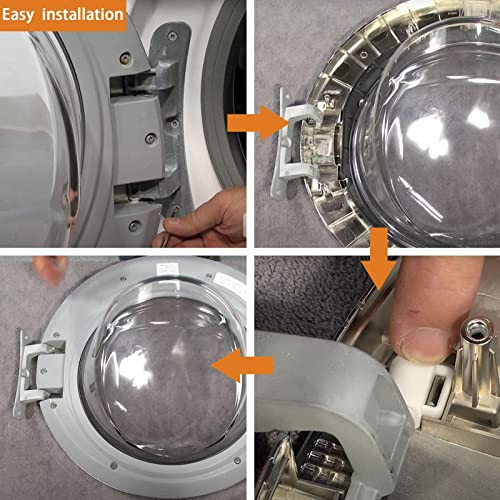 Easy installation